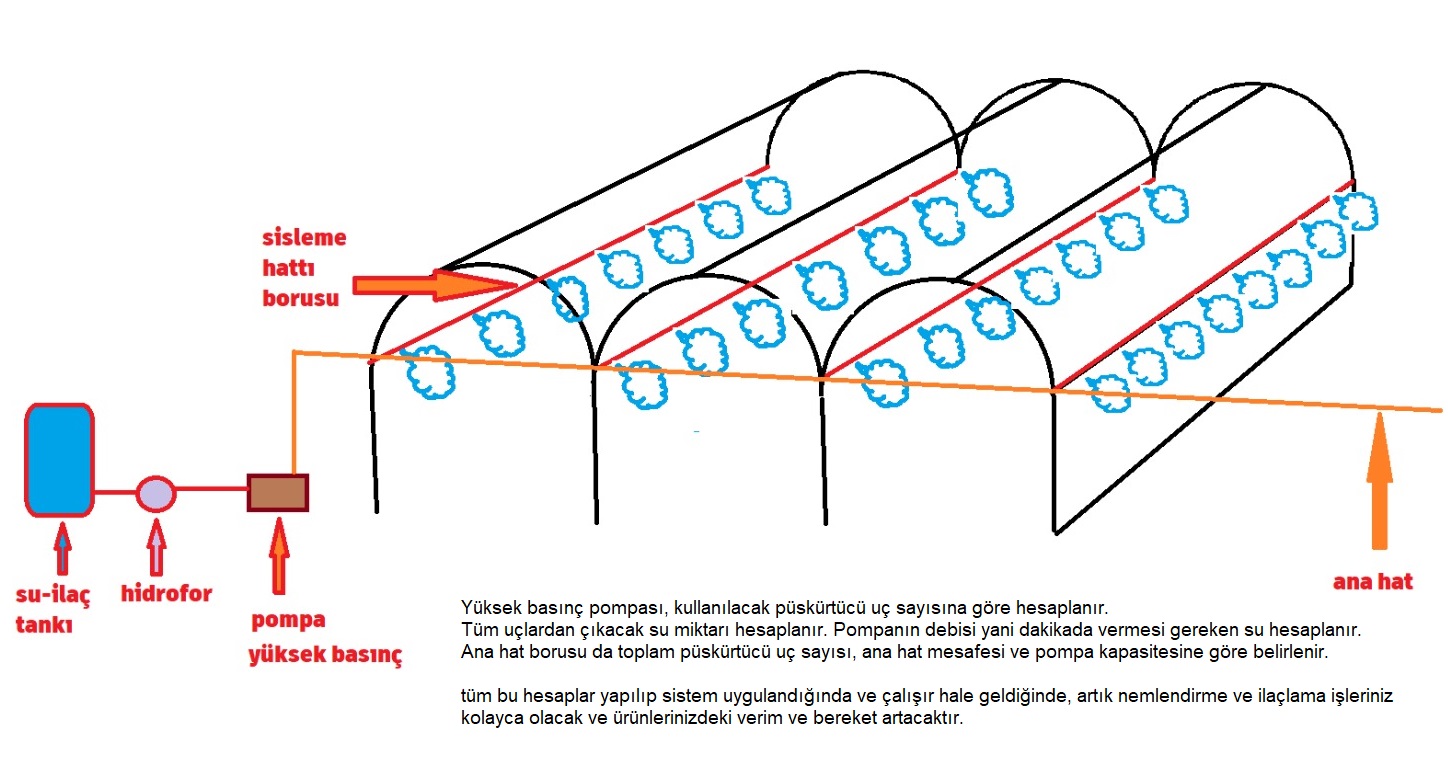 sisleme hattı borusu

su-ilaç tankı

hidrofor

pompa yüksek basınç

ana hat

Yüksek basınç pompası, kullanılacak püskürtücü uç sayısına göre hesaplanır.
Tüm uçlardan çıkacak su miktarı hesaplanır. Pompanın debisi yani dakikada vermesi gereken su hesaplanır.
Ana hat borusu da toplam püskürtücü uç sayısı, ana hat mesafesi ve pompa kapasitesine göre belirlenir.

tüm bu hesaplar yapılıp sistem uygulandığında ve çalışır hale geldiğinde, artık nemlendirme ve ilaçlama işleriniz kolayca olacak ve ürünlerinizdeki verim ve bereket artacaktır.